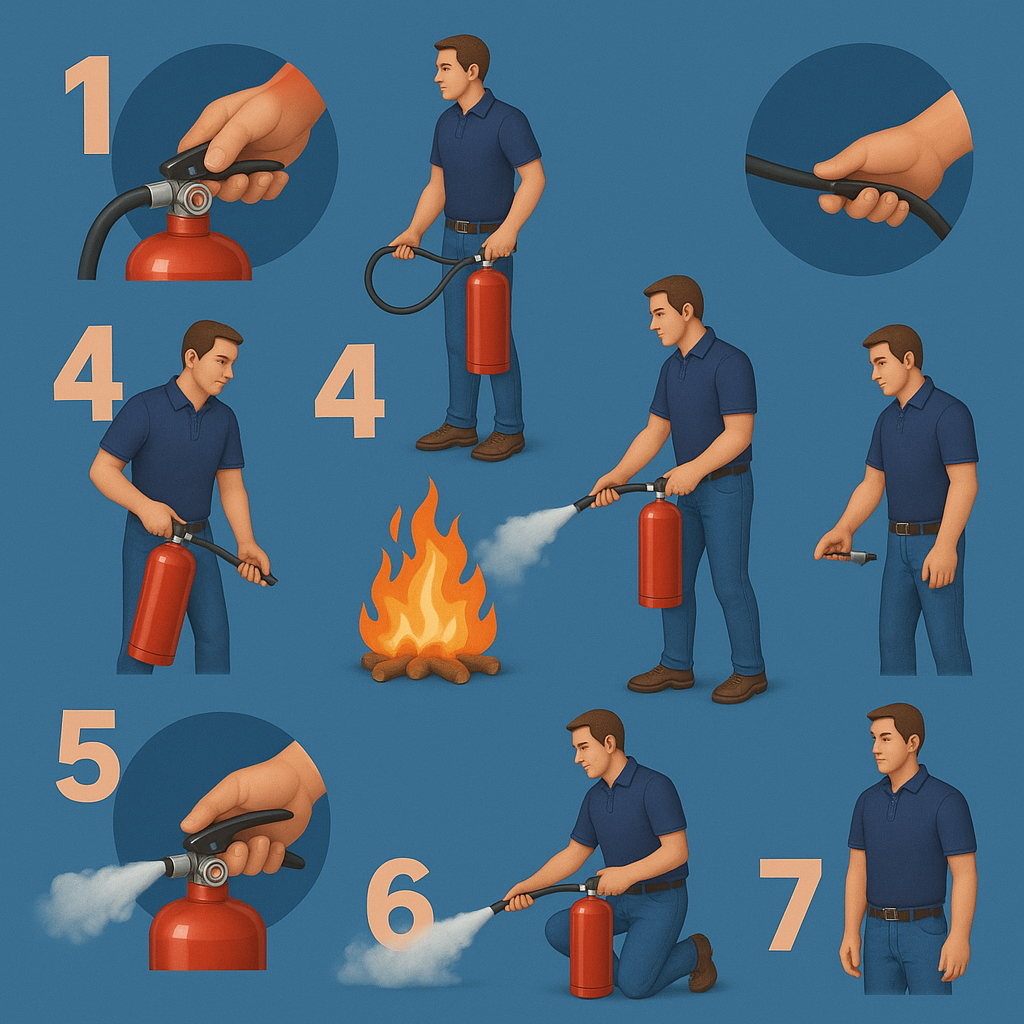 1

4

4

5

6

7